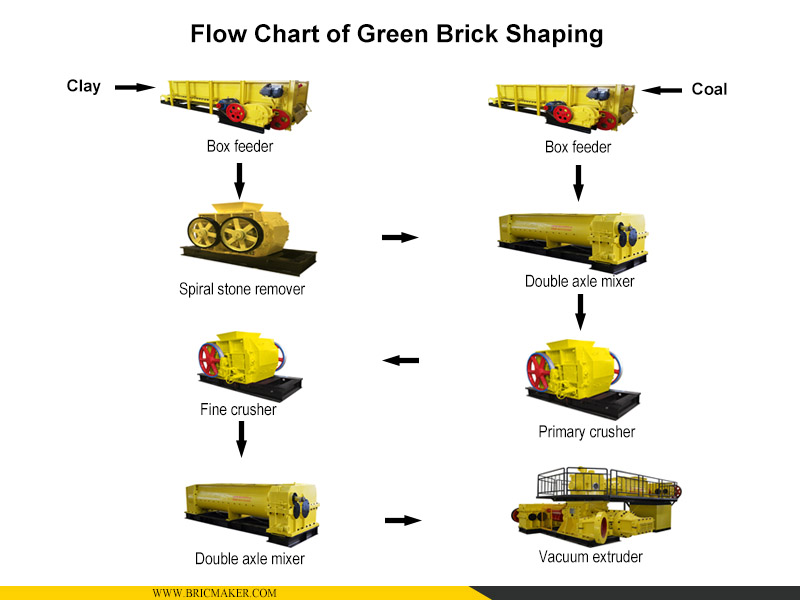 Flow Chart of Green Brick Shaping

Clay

Box feeder

Coal

Box feeder

Spiral stone remover

Double axle mixer

Fine crusher

Primary crusher

Double axle mixer

Vacuum extruder

WWW.BRICMAKER.COM